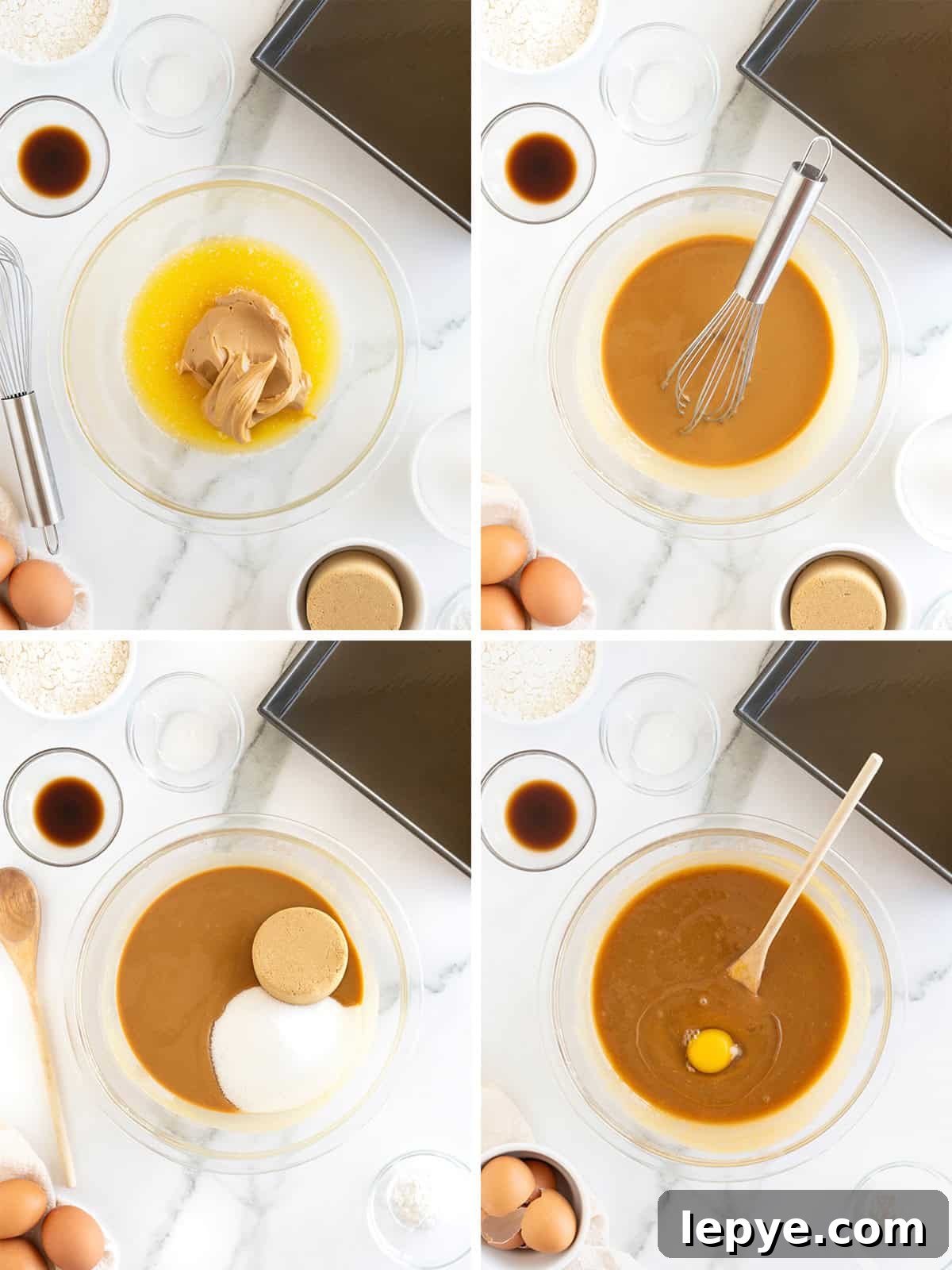 lepye.com