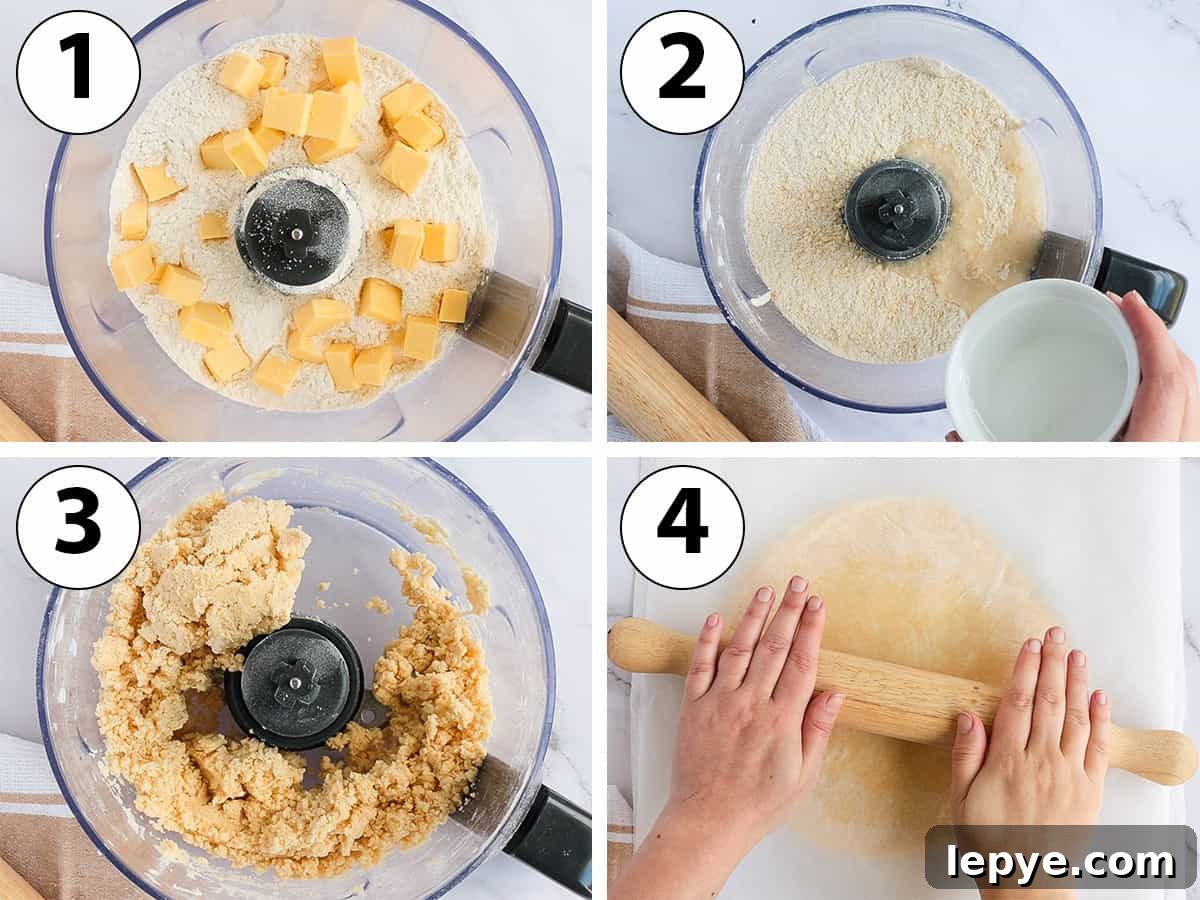 1
2
3
4
lepye.com