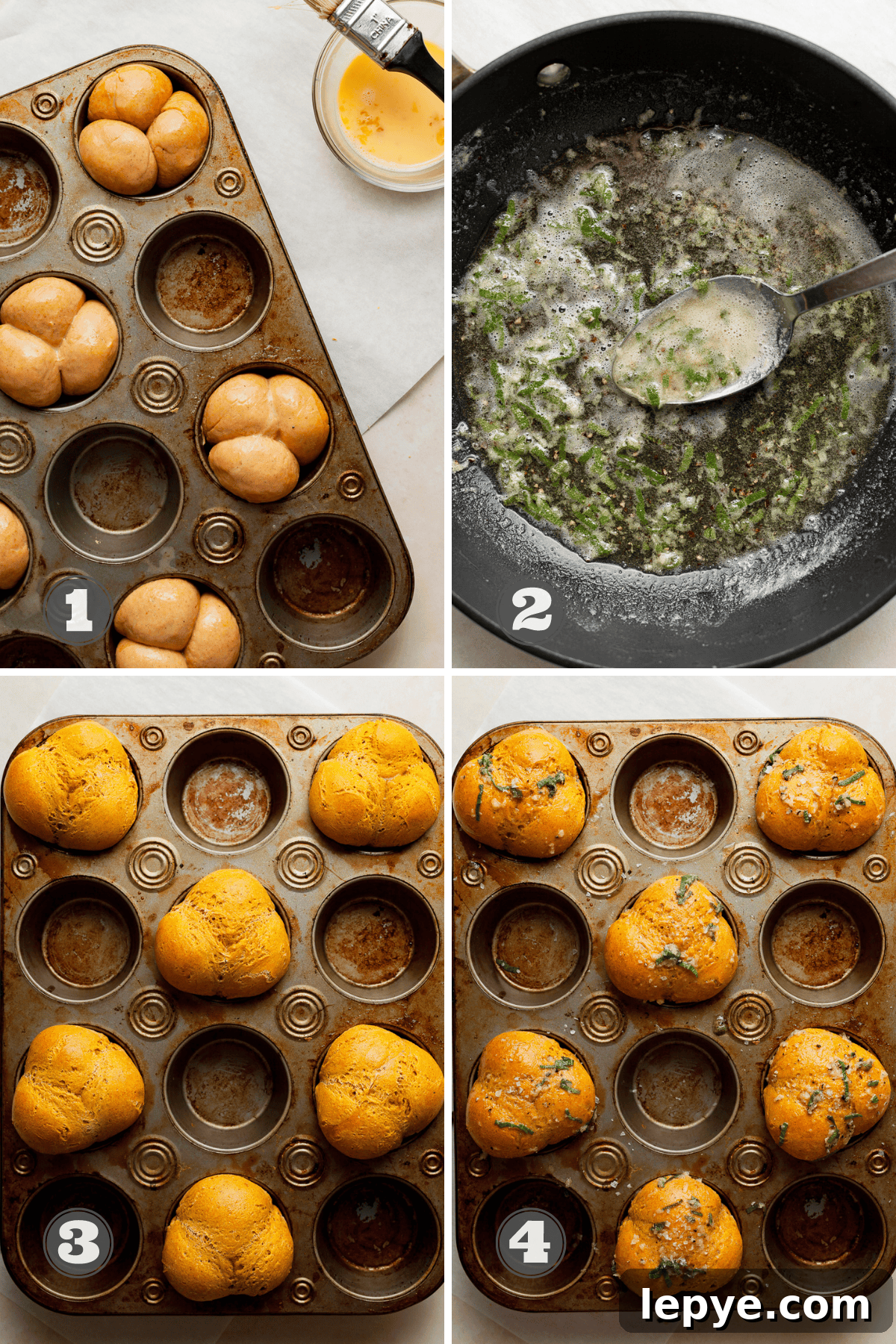 1" CHINA

1

2

3

4

lepye.com